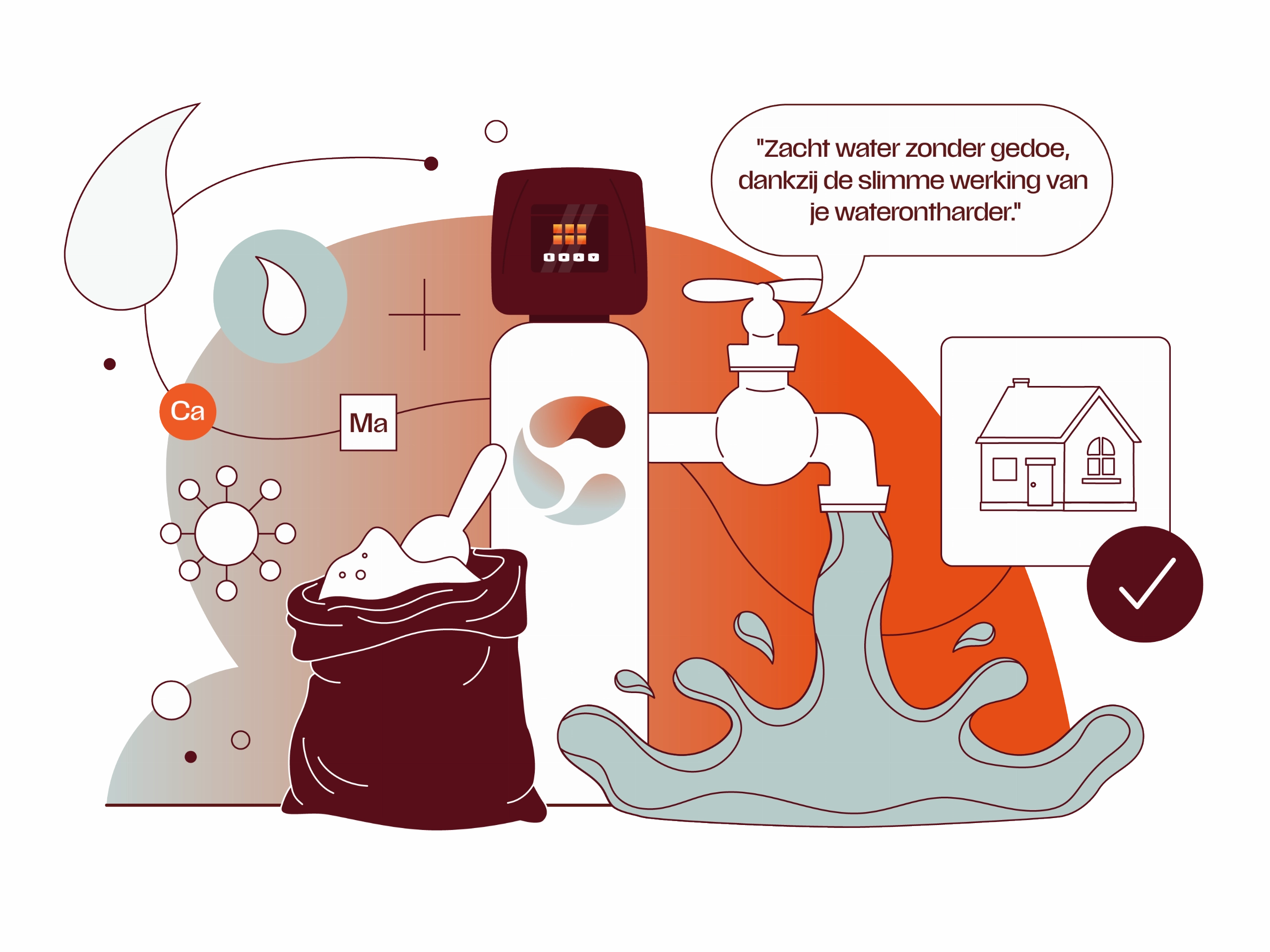 "Zacht water zonder gedoe, dankzij de slimme werking van je waterontharder."

Ca

Ma