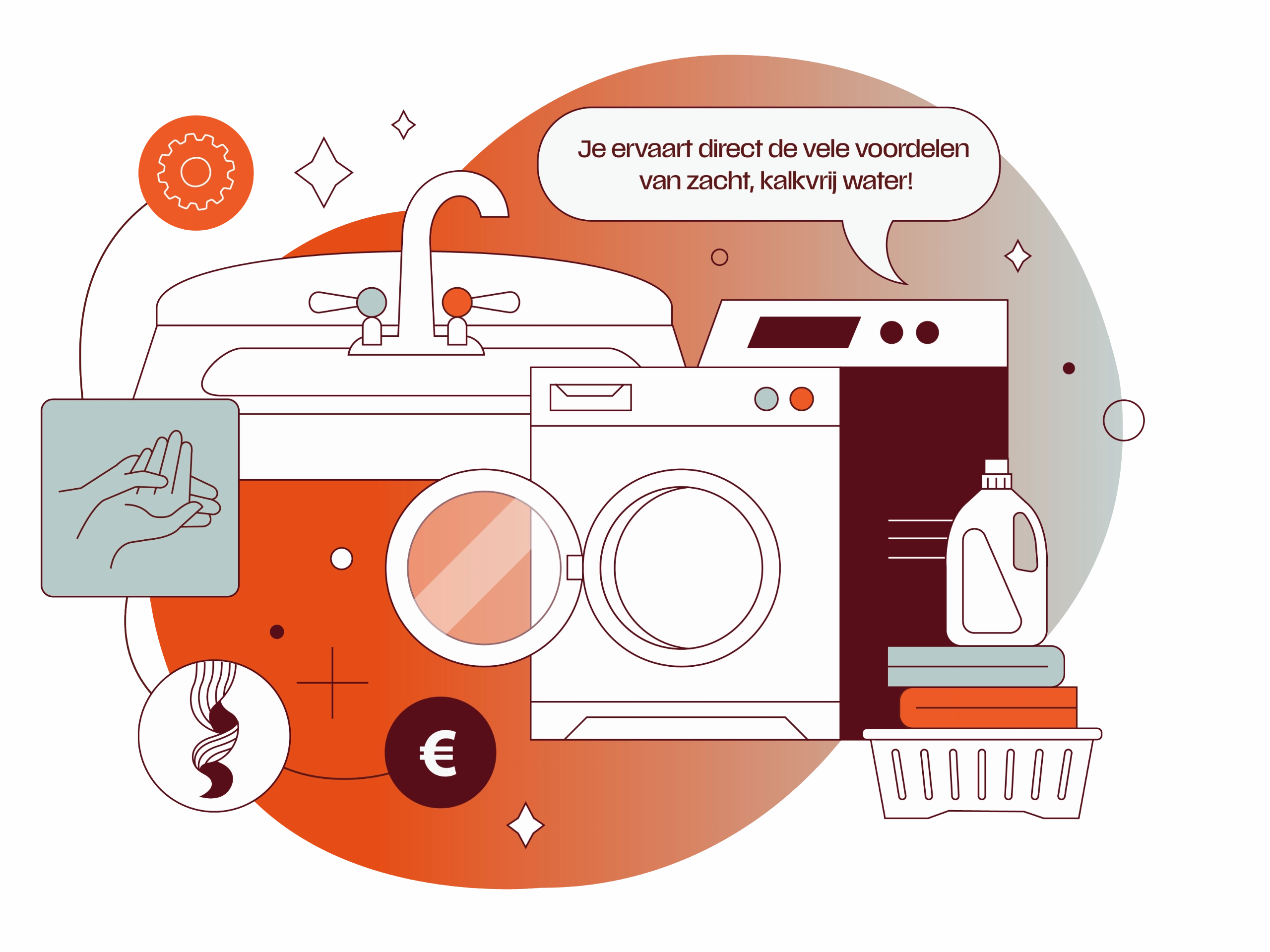 Je ervaart direct de vele voordelen van zacht, kalkvrij water!

€