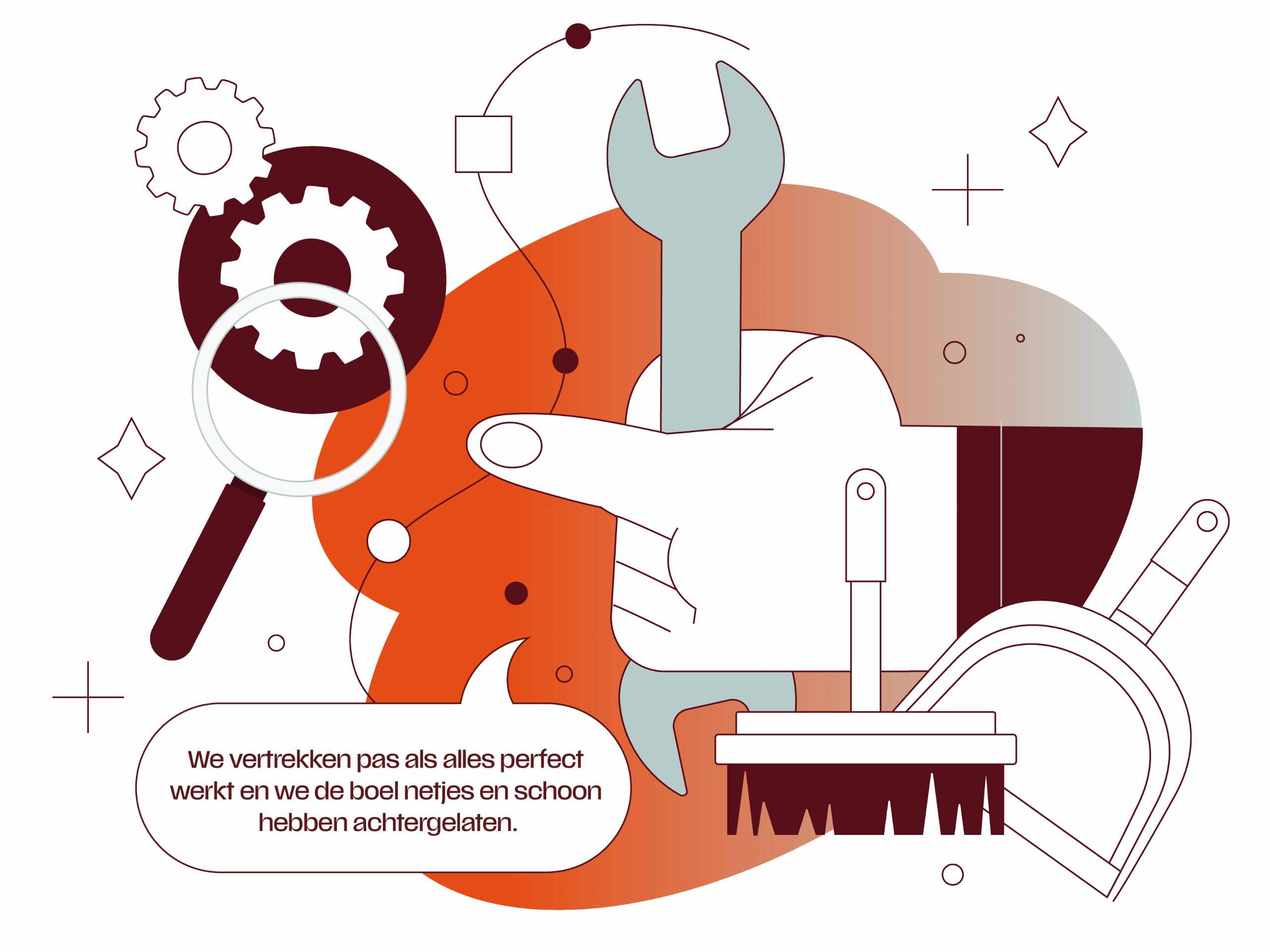 We vertrekken pas als alles perfect werkt en we de boel netjes en schoon hebben achtergelaten.